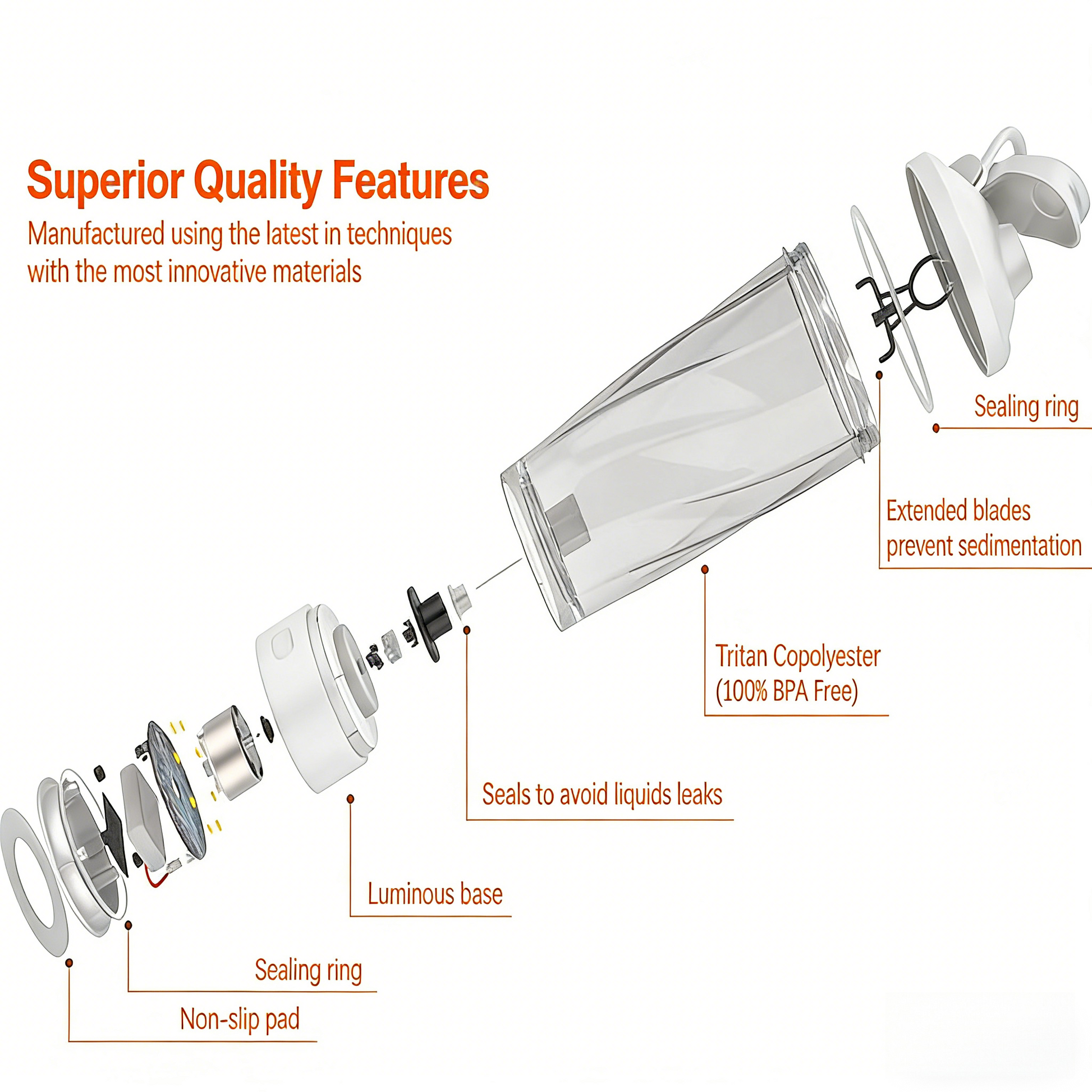 Superior Quality Features

Manufactured using the latest in techniques with the most innovative materials

Sealing ring

Extended blades prevent sedimentation

Tritan Copolyester (100% BPA Free)

Seals to avoid liquids leaks

Luminous base

Sealing ring

Non-slip pad